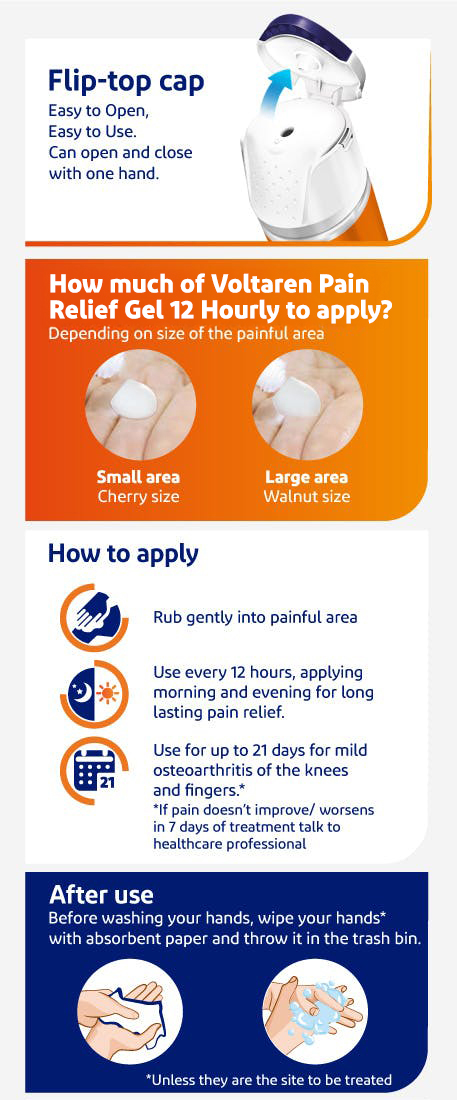 Flip-top cap
Easy to Open, Easy to Use. Can open and close with one hand.

How much of Voltaren Pain Relief Gel 12 Hourly to apply?
Depending on size of the painful area

Small area
Cherry size

Large area
Walnut size

How to apply

Rub gently into painful area

Use every 12 hours, applying morning and evening for long lasting pain relief.

21

Use for up to 21 days for mild osteoarthritis of the knees and fingers.*
*If pain doesn't improve/ worsens in 7 days of treatment talk to healthcare professional

After use
Before washing your hands, wipe your hands* with absorbent paper and throw it in the trash bin.

*Unless they are the site to be treated